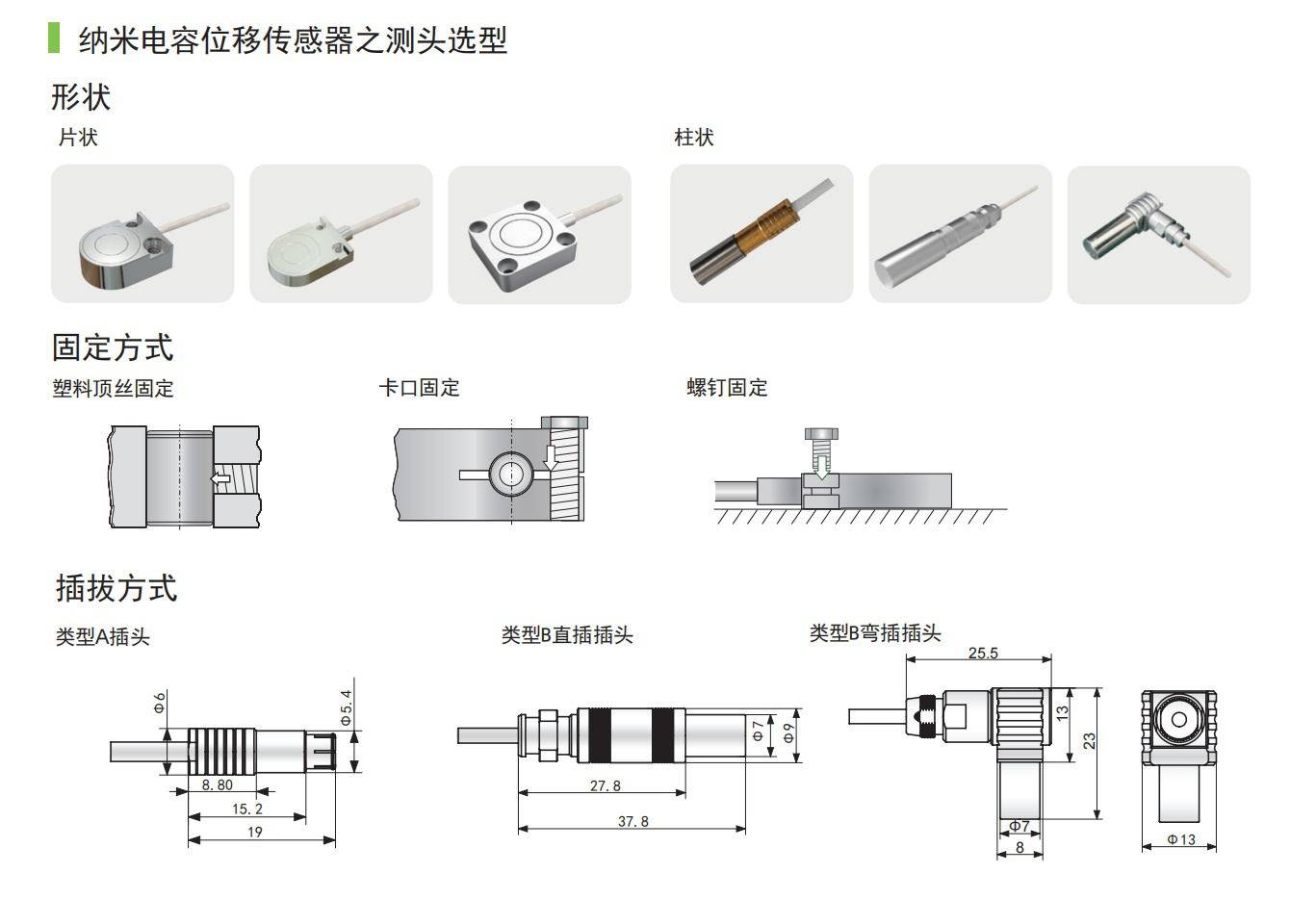 纳米电容位移传感器之测头选型

形状

片状

柱状

固定方式

塑料顶丝固定

卡口固定

螺钉固定

插拔方式

类型A插头

Φ6

Φ5.4

8.80

15.2

19

类型B直插插头

Φ7

Φ9

27.8

37.8

类型B弯插插头

25.5

13

23

Φ7

8

Φ13